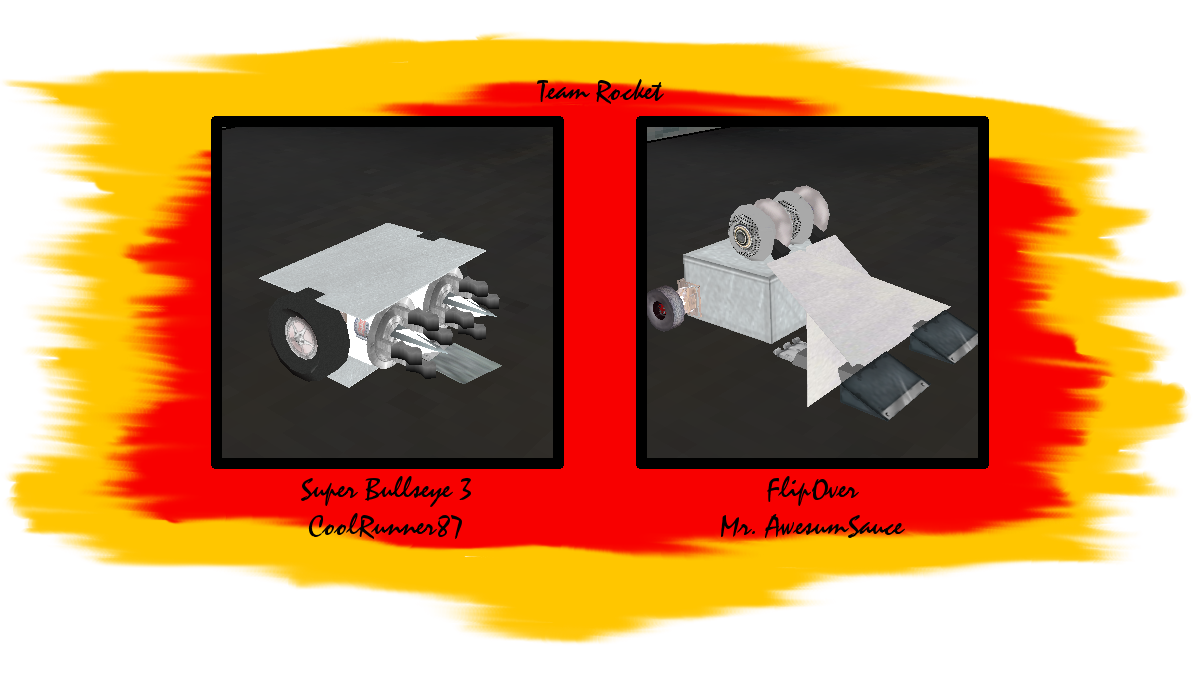 Team Rocket

Super Bullseye 3
CoolRunner87

FlipOver
Mr. AwesumSauce